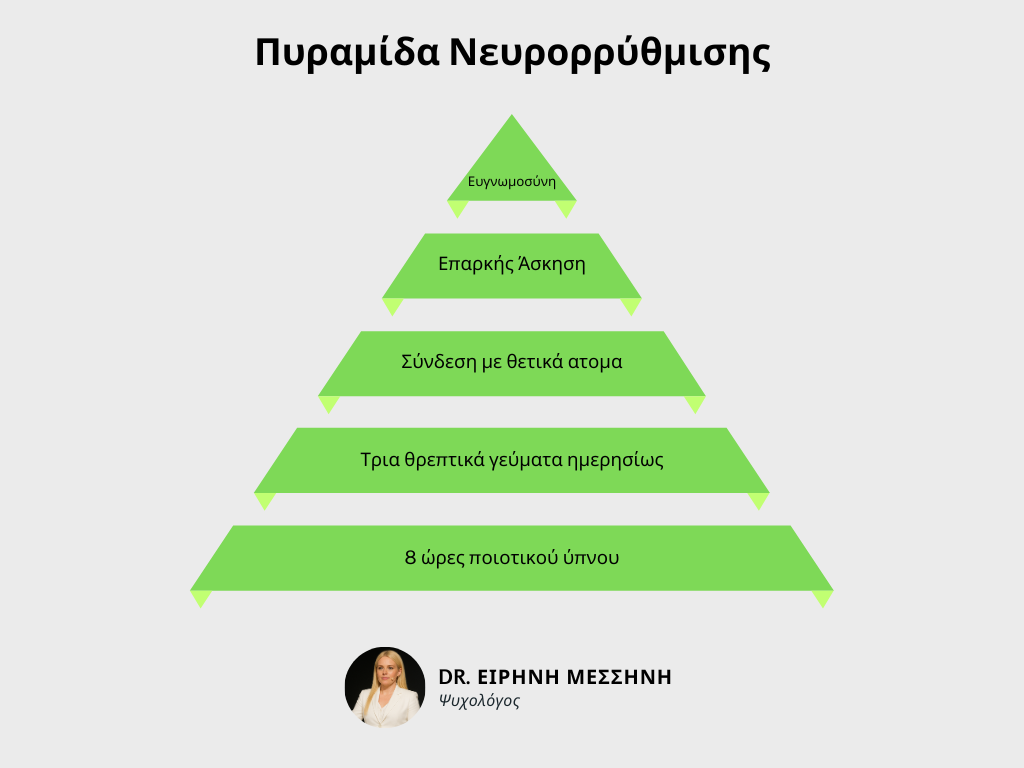 Πυραμίδα Νευρορρύθμισης

Ευγνωμοσύνη

Επαρκής Άσκηση

Σύνδεση με θετικά ατομα

Τρια θρεπτικά γεύματα ημερησίως

8 ώρες ποιοτικού ύπνου

DR. ΕΙΡΗΝΗ ΜΕΣΣΗΝΗ
Ψυχολόγος